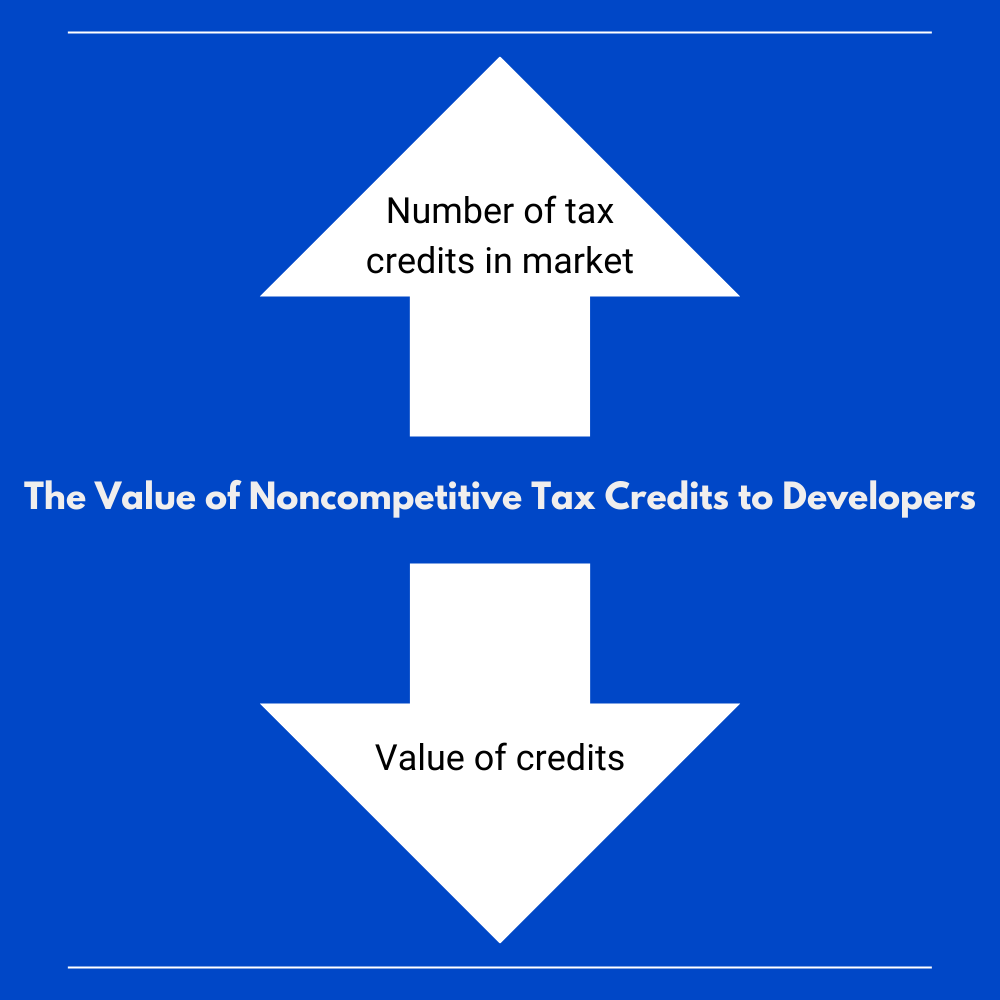 Number of tax credits in market

The Value of Noncompetitive Tax Credits to Developers

Value of credits